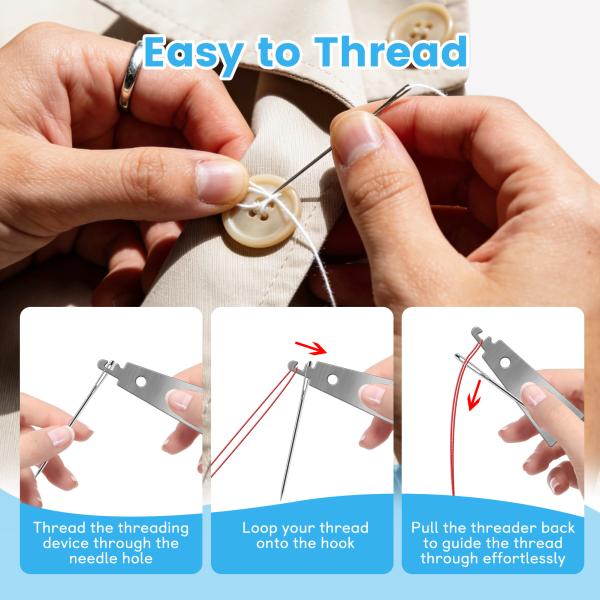 Easy to Thread

Thread the threading device through the needle hole

Loop your thread onto the hook

Pull the threader back to guide the thread through effortlessly