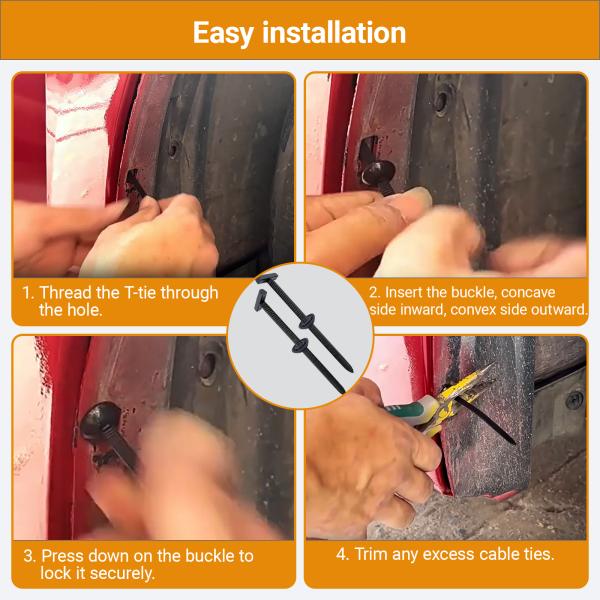 Easy installation

1. Thread the T-tie through the hole.

2. Insert the buckle, concave side inward, convex side outward.

3. Press down on the buckle to lock it securely.

4. Trim any excess cable ties.