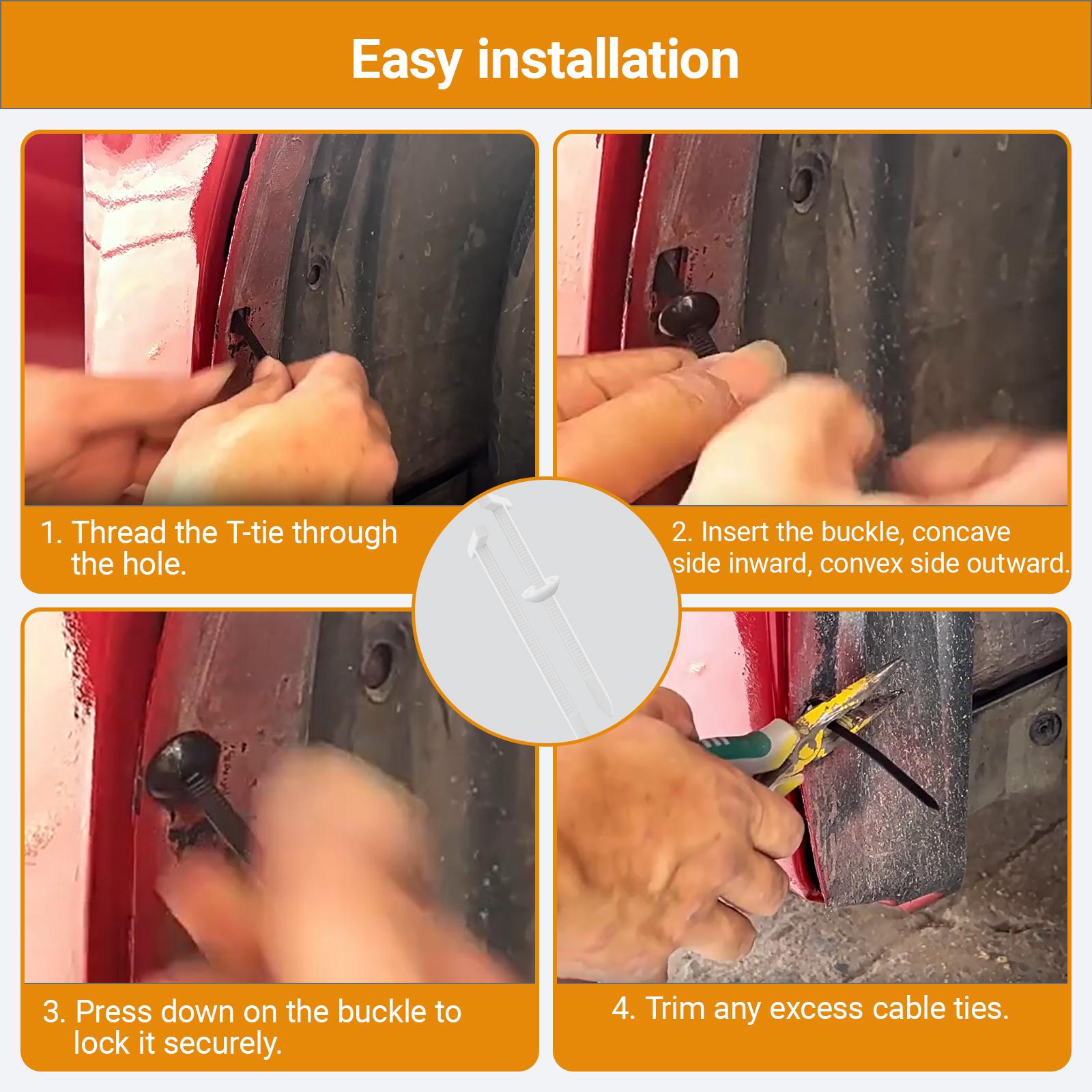 Easy installation

1. Thread the T-tie through the hole.

2. Insert the buckle, concave side inward, convex side outward.

3. Press down on the buckle to lock it securely.

4. Trim any excess cable ties.